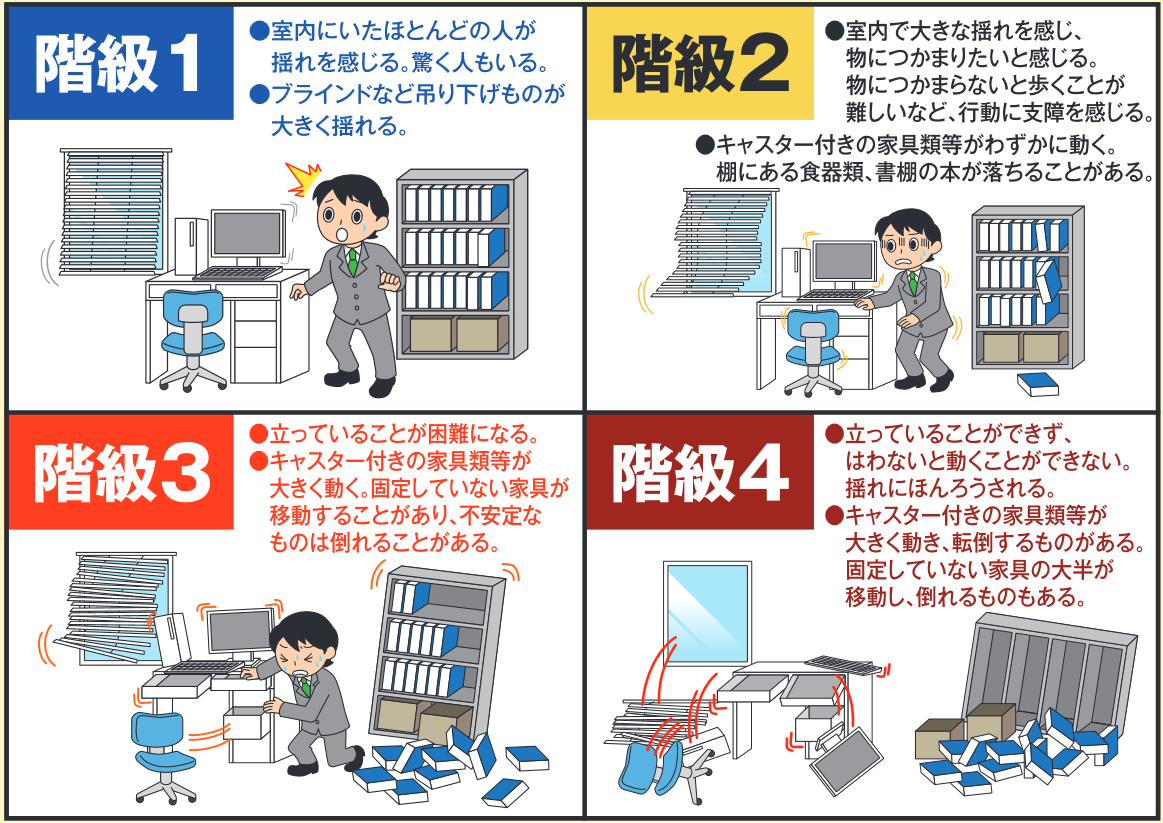 階級１

●室内にいたほとんどの人が揺れを感じる。驚く人もいる。
●ブラインドなど吊り下げものが大きく揺れる。

階級２

●室内で大きな揺れを感じ、物につかまりたいと感じる。物につかまらないと歩くことが難しいなど、行動に支障を感じる。
●キャスター付きの家具類等がわずかに動く。棚にある食器類、書棚の本が落ちることがある。

階級３

●立っていることが困難になる。
●キャスター付きの家具類等が大きく動く。固定していない家具が移動することがあり、不安定なものは倒れることがある。

階級４

●立っていることができず、はわないと動くことができない。揺れにほんろうされる。
●キャスター付きの家具類等が大きく動き、転倒するものがある。固定していない家具の大半が移動し、倒れるものもある。