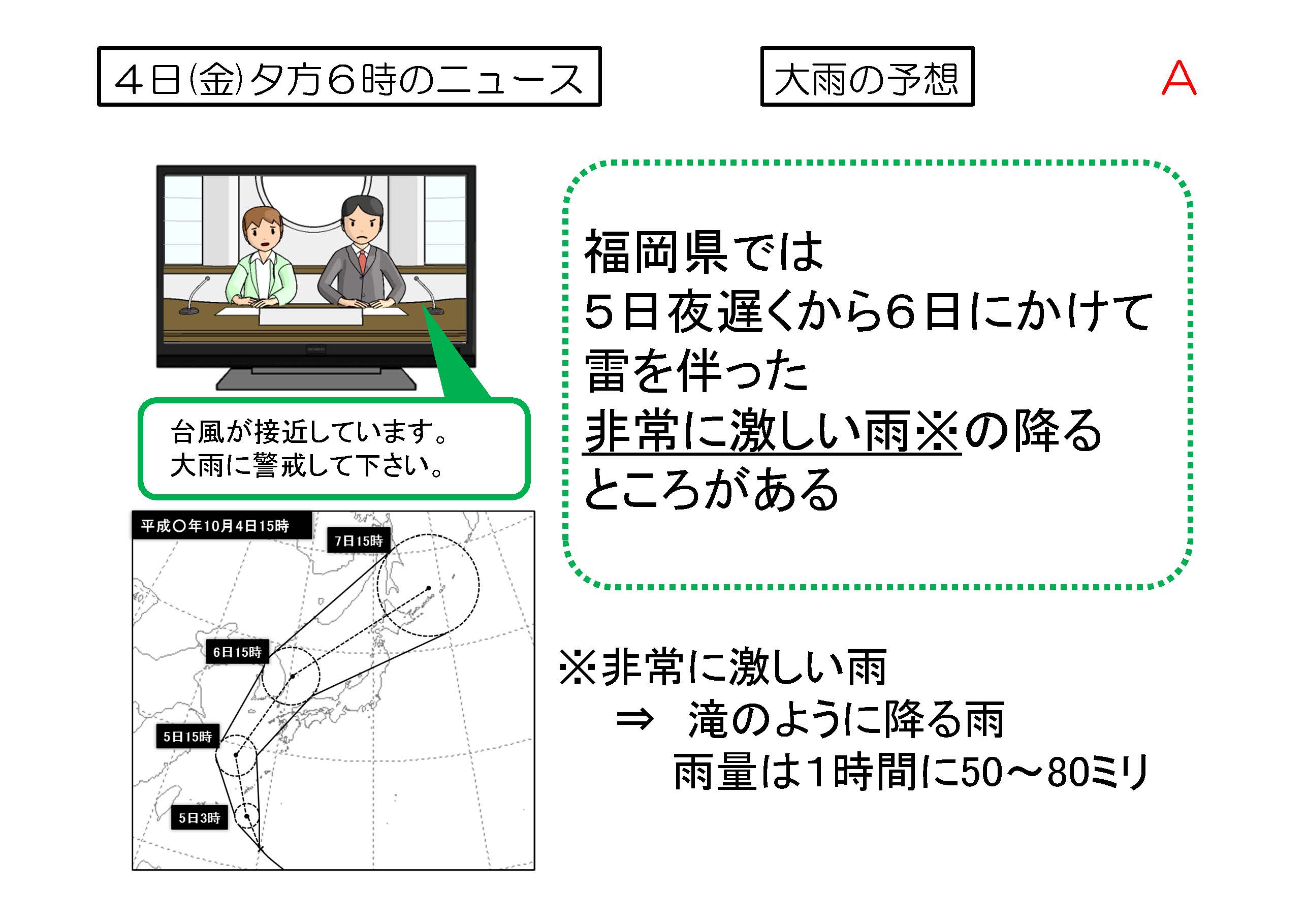 ４日(金)夕方６時のニュース

大雨の予想

A

台風が接近しています。
大雨に警戒して下さい。

平成○年10月4日15時

7日15時

6日15時

5日15時

5日3時

福岡県では
５日夜遅くから６日にかけて
雷を伴った
非常に激しい雨※の降る
ところがある

※非常に激しい雨
⇒ 滝のように降る雨
雨量は1時間に50～80ミリ